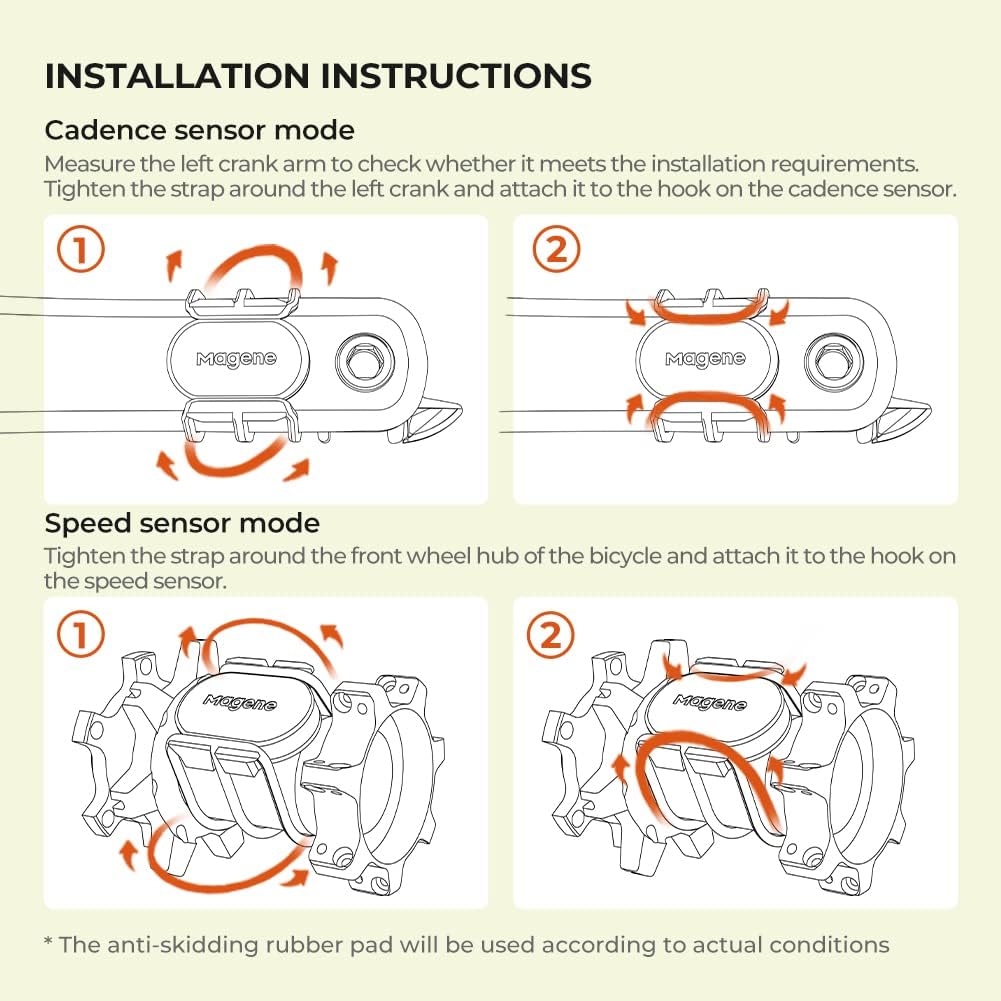 INSTALLATION INSTRUCTIONS

Cadence sensor mode

Measure the left crank arm to check whether it meets the installation requirements. Tighten the strap around the left crank and attach it to the hook on the cadence sensor.

①

Magene

②

Magene

Speed sensor mode

Tighten the strap around the front wheel hub of the bicycle and attach it to the hook on the speed sensor.

①

Magene

②

Magene

* The anti-skidding rubber pad will be used according to actual conditions