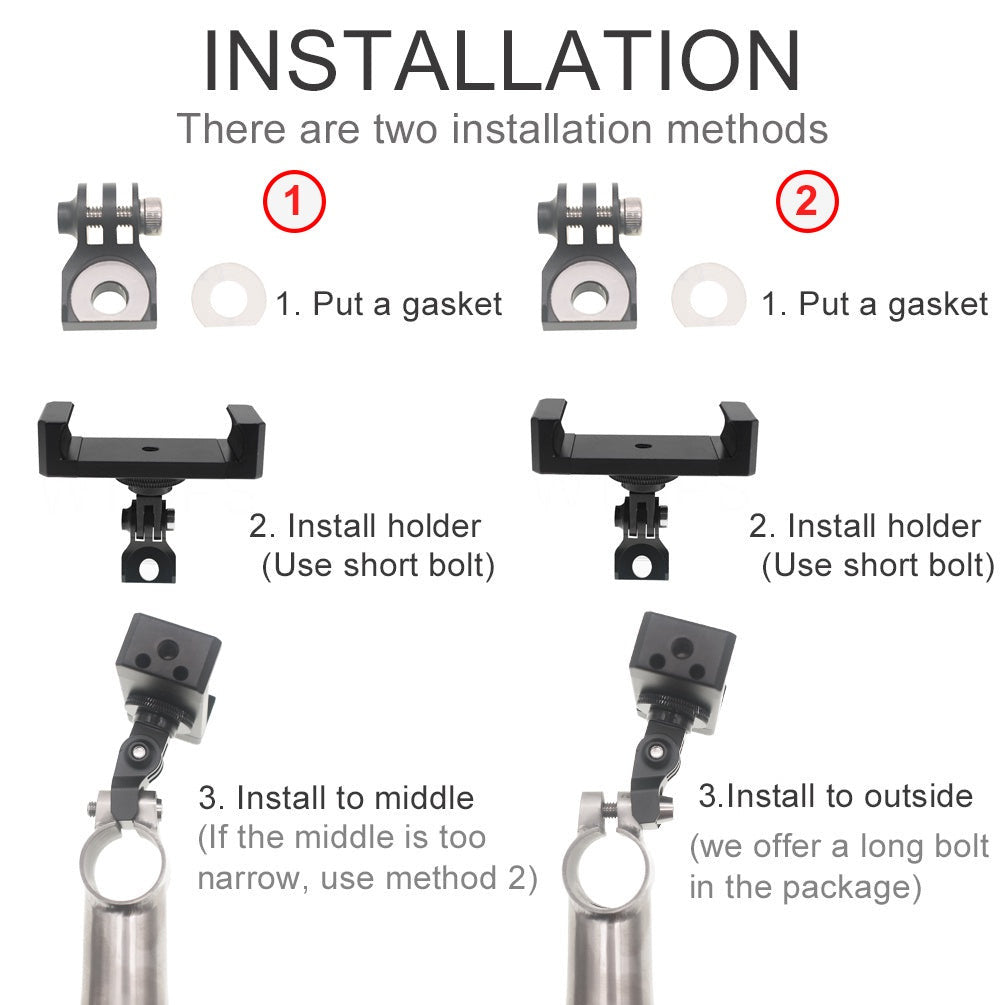 INSTALLATION

There are two installation methods

1

1. Put a gasket

2. Install holder (Use short bolt)

3. Install to middle (If the middle is too narrow, use method 2)

2

1. Put a gasket

2. Install holder (Use short bolt)

3.Install to outside (we offer a long bolt in the package)