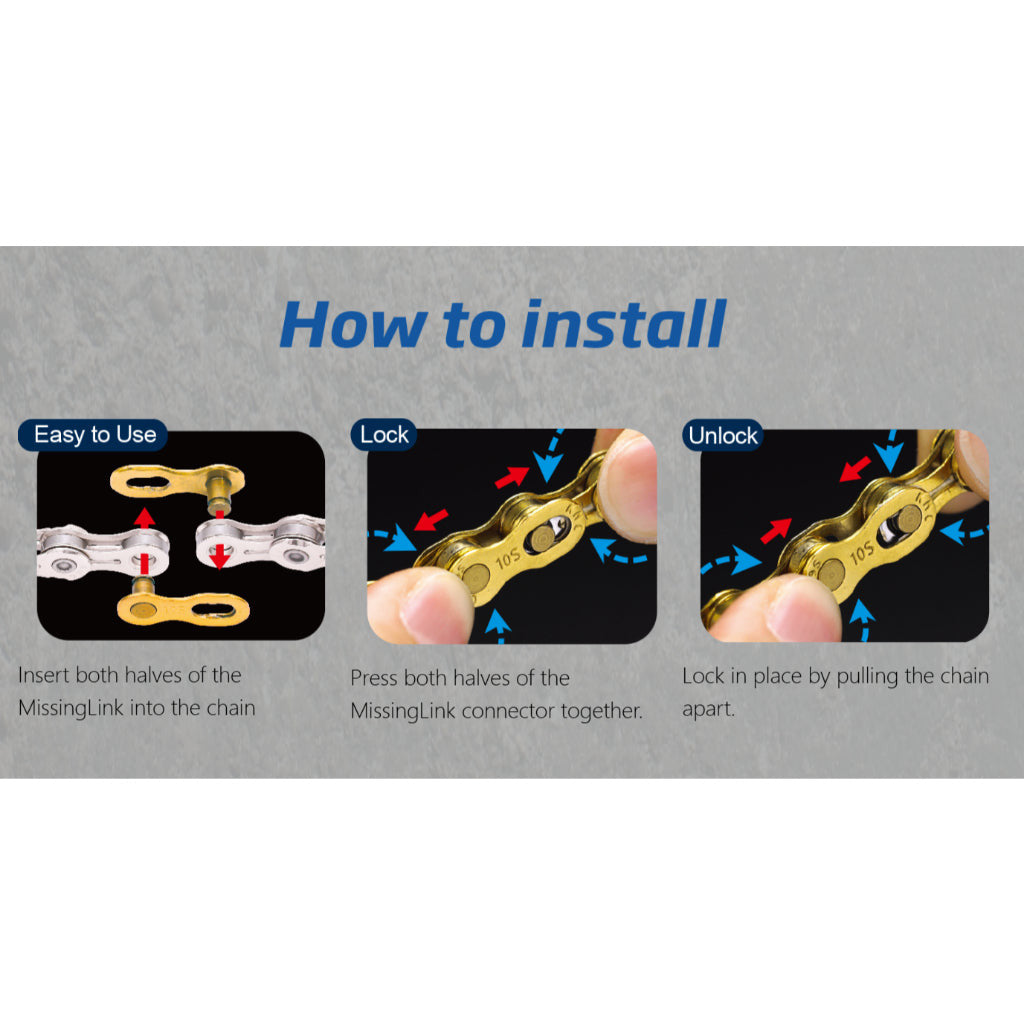 How to install

Easy to Use

Insert both halves of the MissingLink into the chain

Lock

10S

Press both halves of the MissingLink connector together.

Unlock

10S

Lock in place by pulling the chain apart.