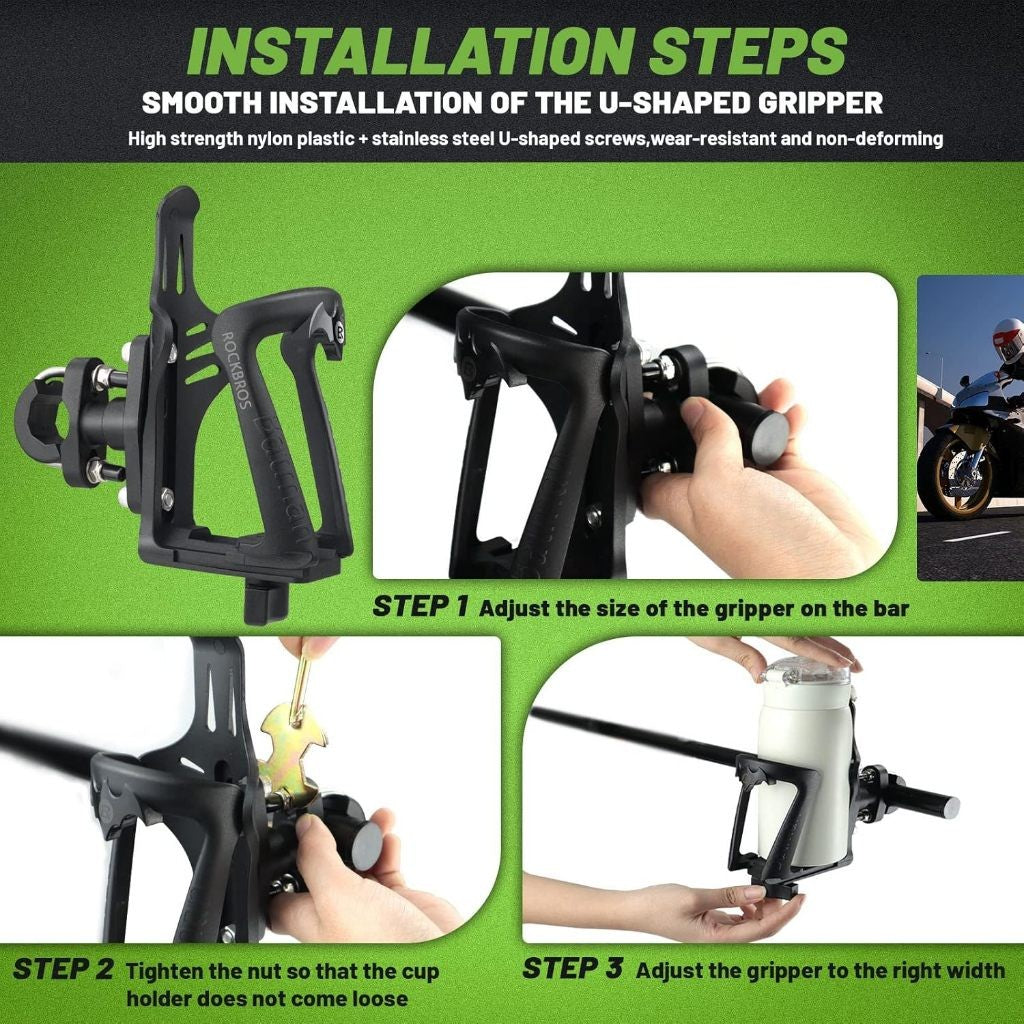 INSTALLATION STEPS

SMOOTH INSTALLATION OF THE U-SHAPED GRIPPER

High strength nylon plastic + stainless steel U-shaped screws,wear-resistant and non-deforming

ROCKBROS

STEP 1 Adjust the size of the gripper on the bar

STEP 2 Tighten the nut so that the cup holder does not come loose

STEP 3 Adjust the gripper to the right width