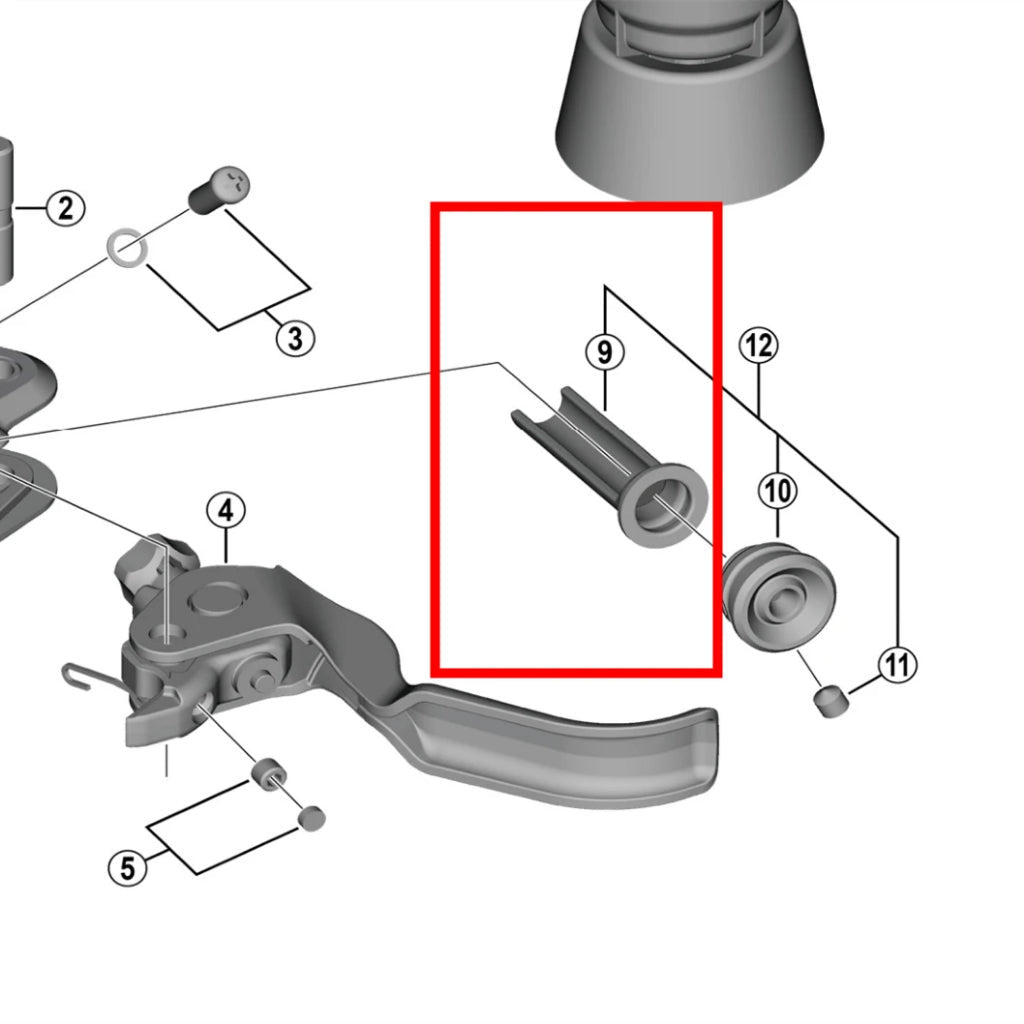 2
3
9
12
10
4
11
5