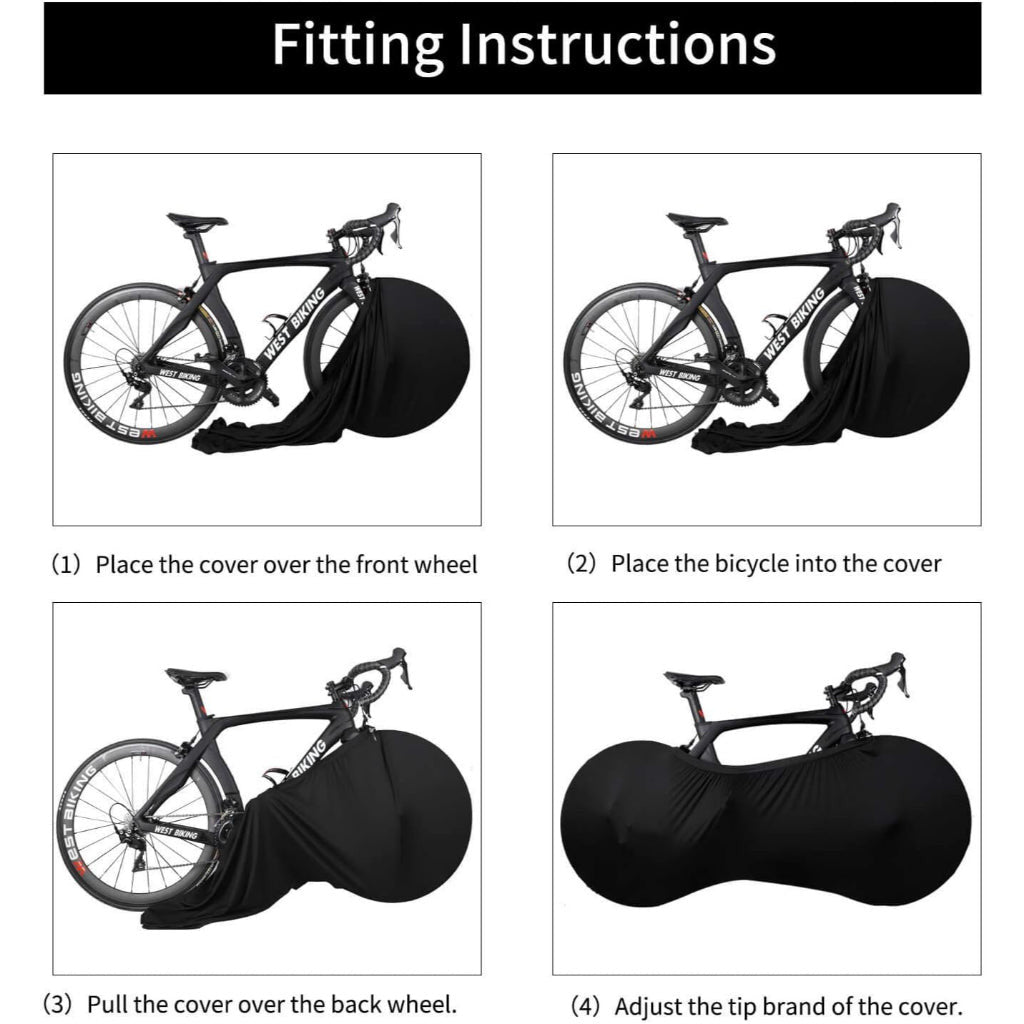 Fitting Instructions

WEST BIKING
WEST BIKING
WEST BIKING

(1) Place the cover over the front wheel

WEST BIKING
WEST BIKING
WEST BIKING

(2) Place the bicycle into the cover

BIKING
WEST BIKING
WEST BIKING

(3) Pull the cover over the back wheel.

(4) Adjust the tip brand of the cover.