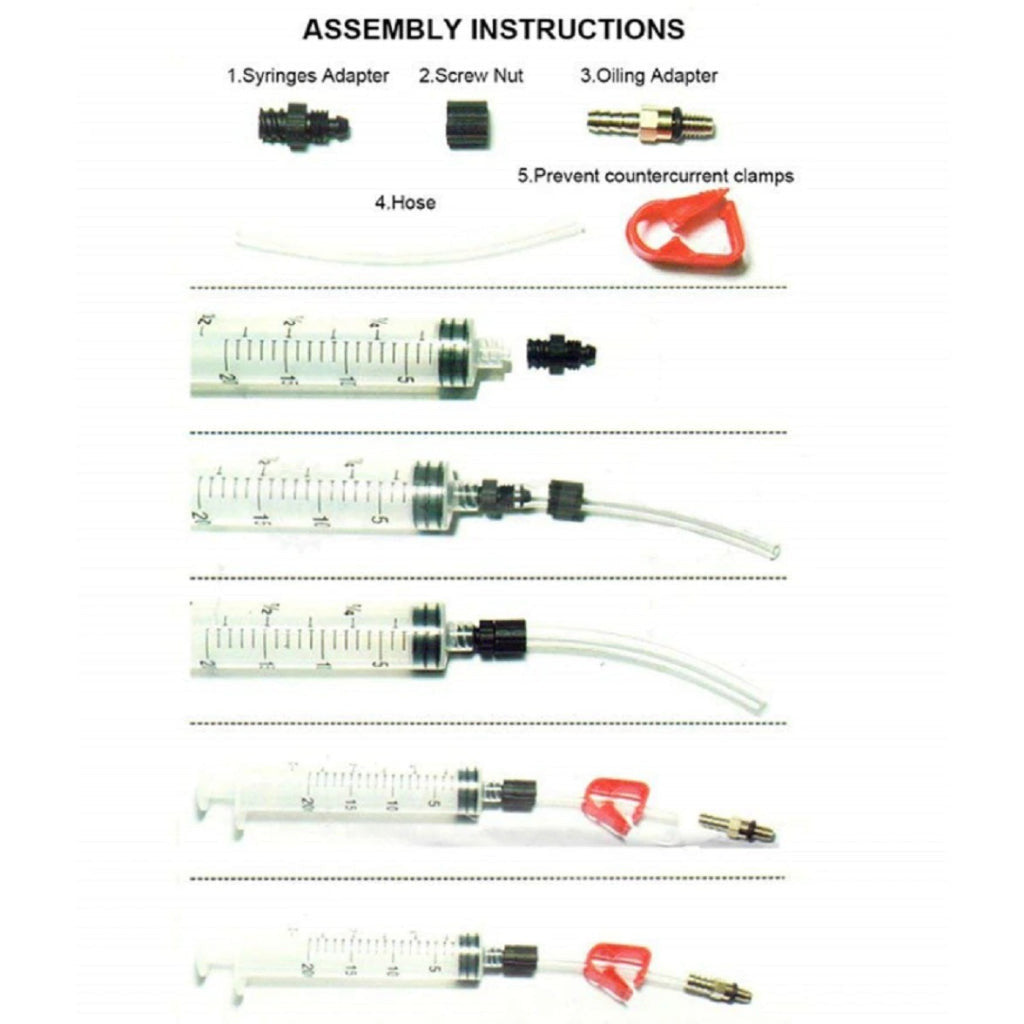 ASSEMBLY INSTRUCTIONS

1.Syringes Adapter

2.Screw Nut

3.Oiling Adapter

4.Hose

5.Prevent countercurrent clamps

20 15 10 5

20 15 10 5

20 15 10 5

20 15 10 5

20 15 10 5